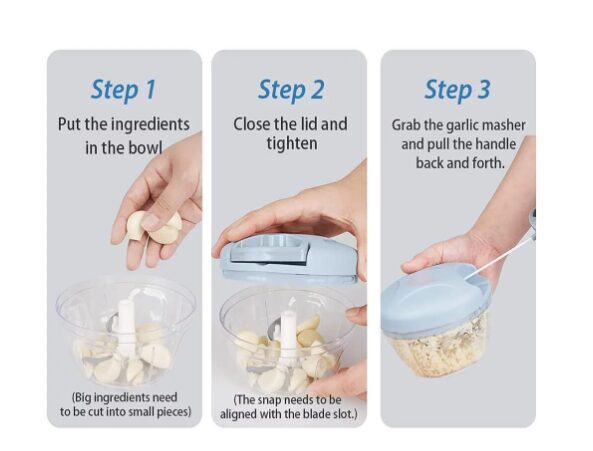 Step 1
Put the ingredients in the bowl

(Big ingredients need to be cut into small pieces)

Step 2
Close the lid and tighten

(The snap needs to be aligned with the blade slot.)

Step 3
Grab the garlic masher and pull the handle back and forth.